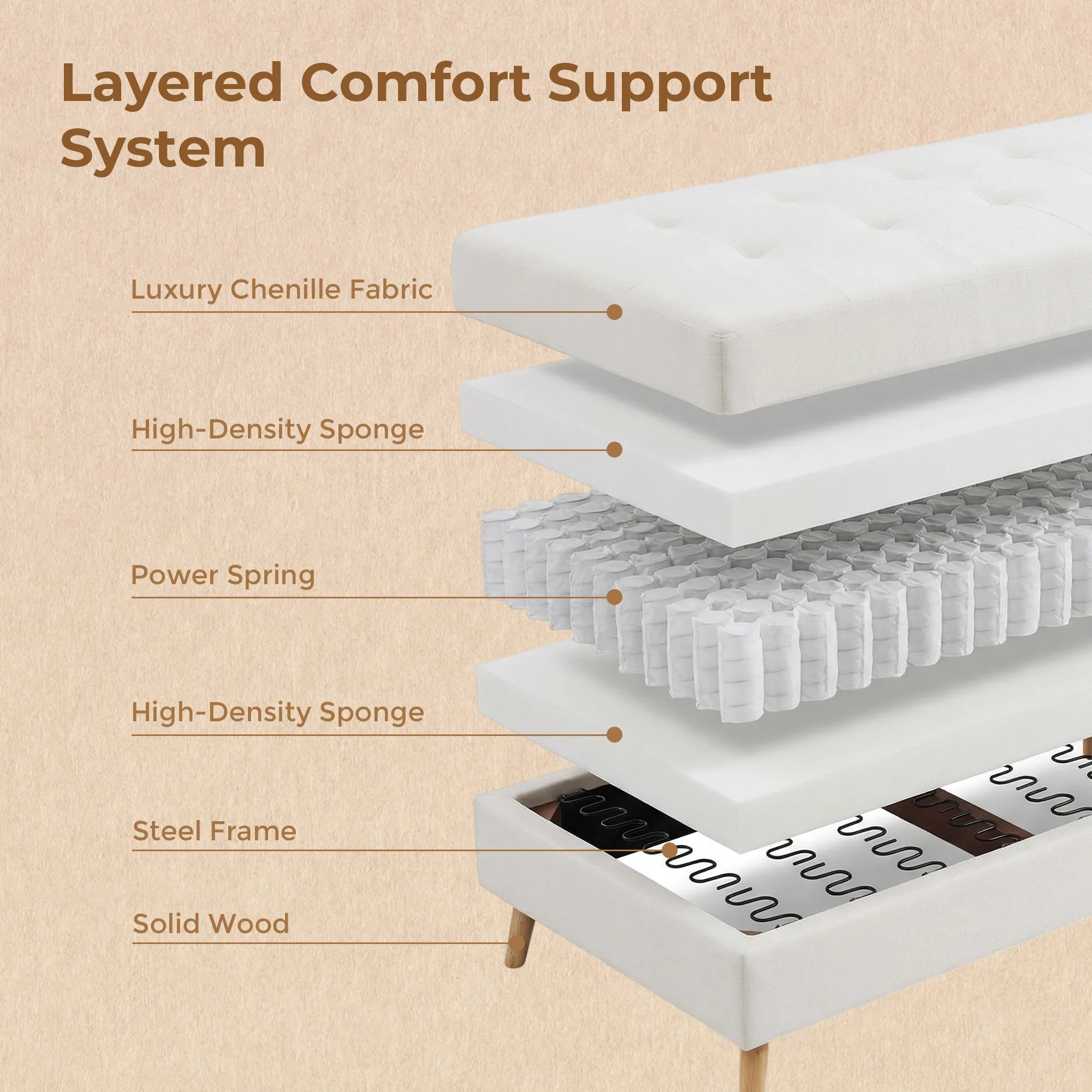 Layered Comfort Support System

Luxury Chenille Fabric

High-Density Sponge

Power Spring

High-Density Sponge

Steel Frame

Solid Wood